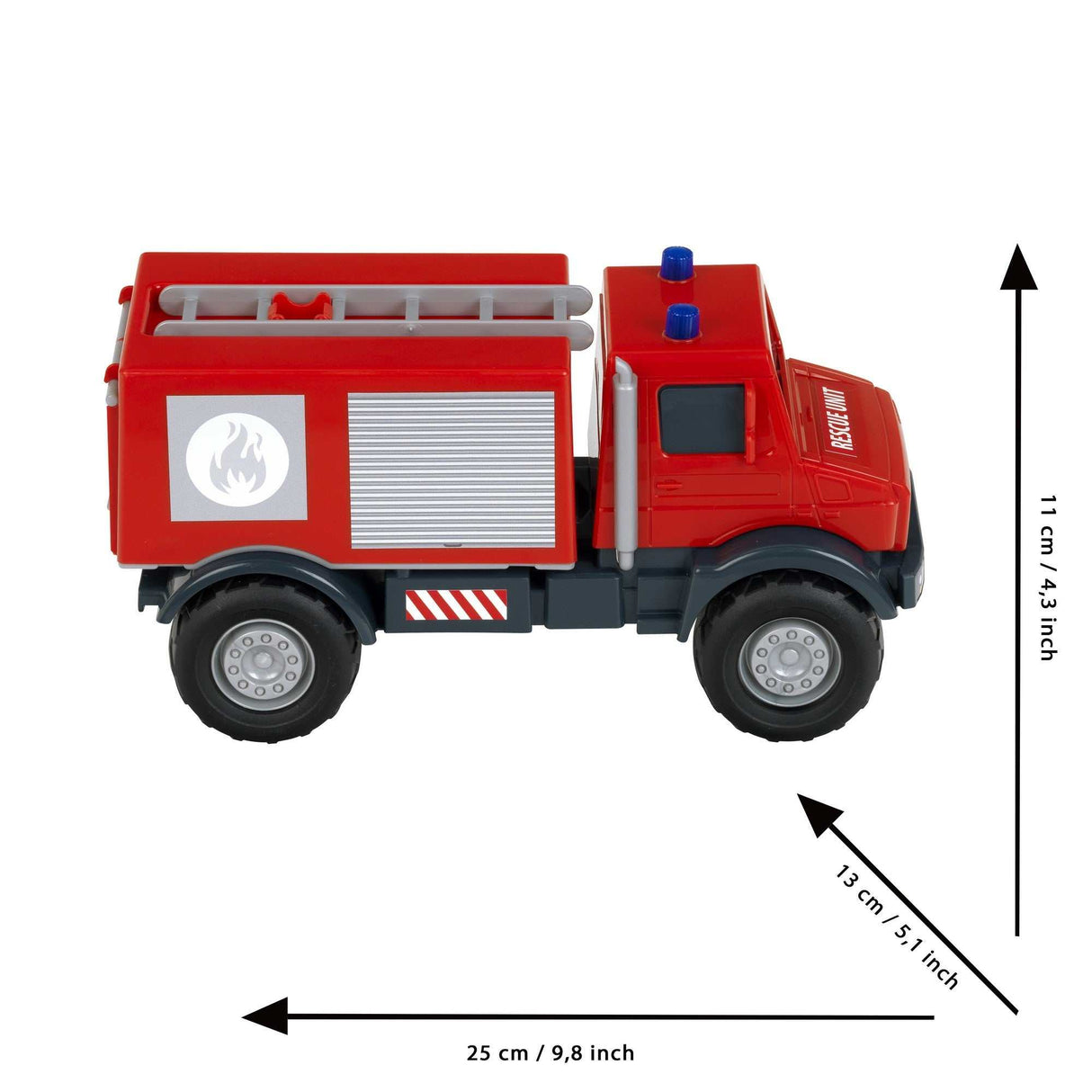 RESCUE UNIT

11 cm / 4,3 inch

13 cm / 5,1 inch

25 cm / 9,8 inch