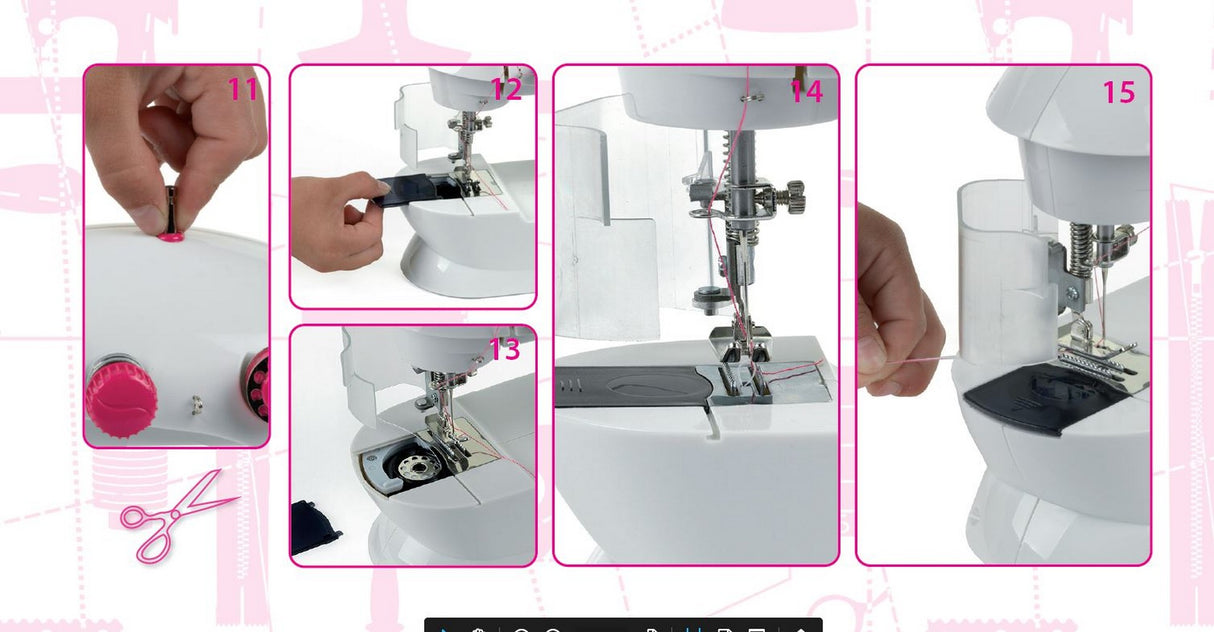 11

12

13

14

15