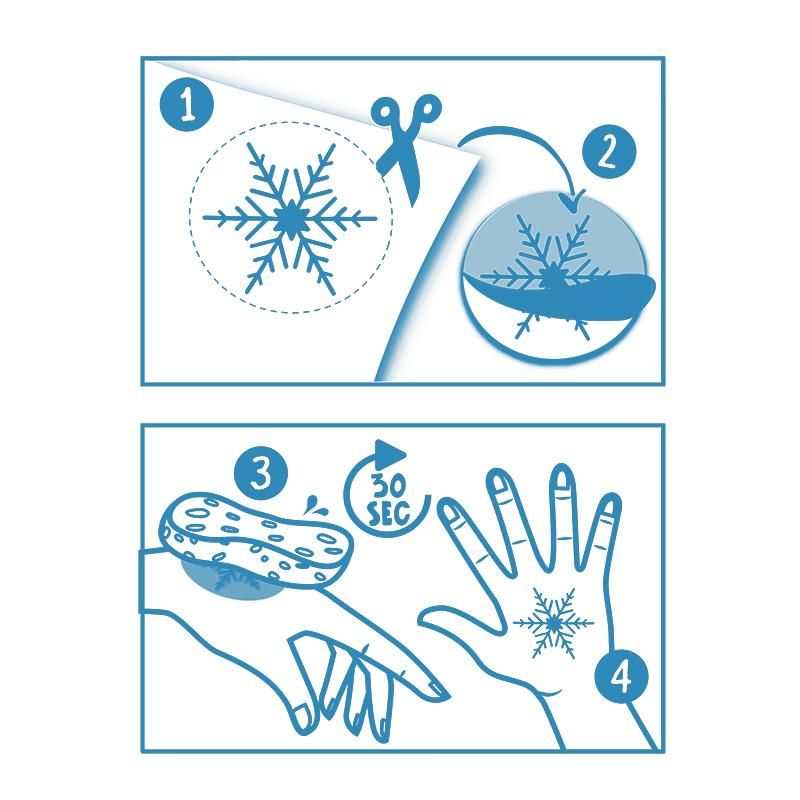 1
2
3
30 SEC
4