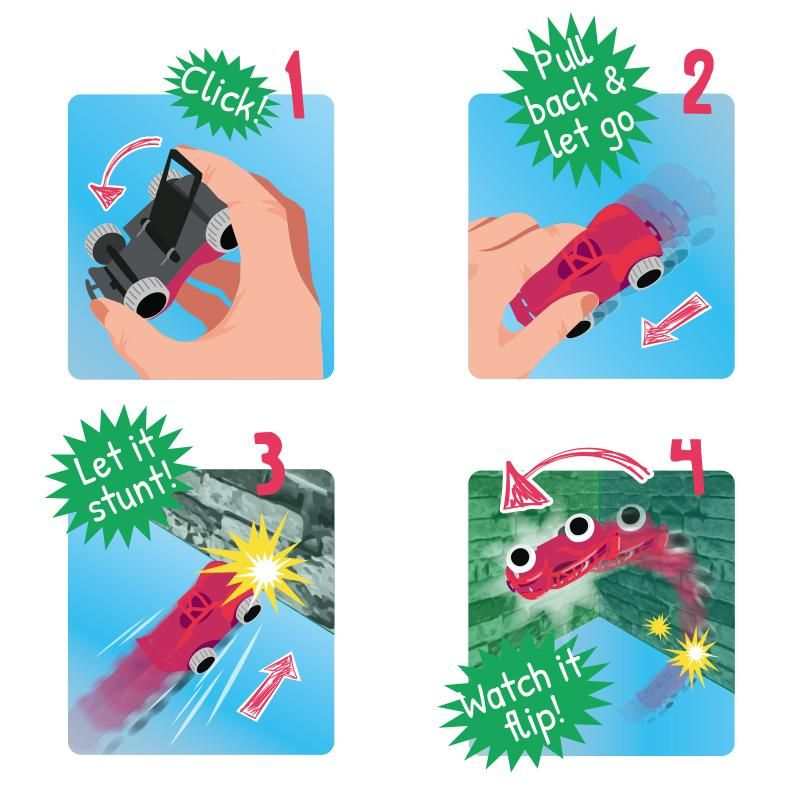 Click! 1

Pull back & let go 2

Let it stunt! 3

4 Watch it flip!