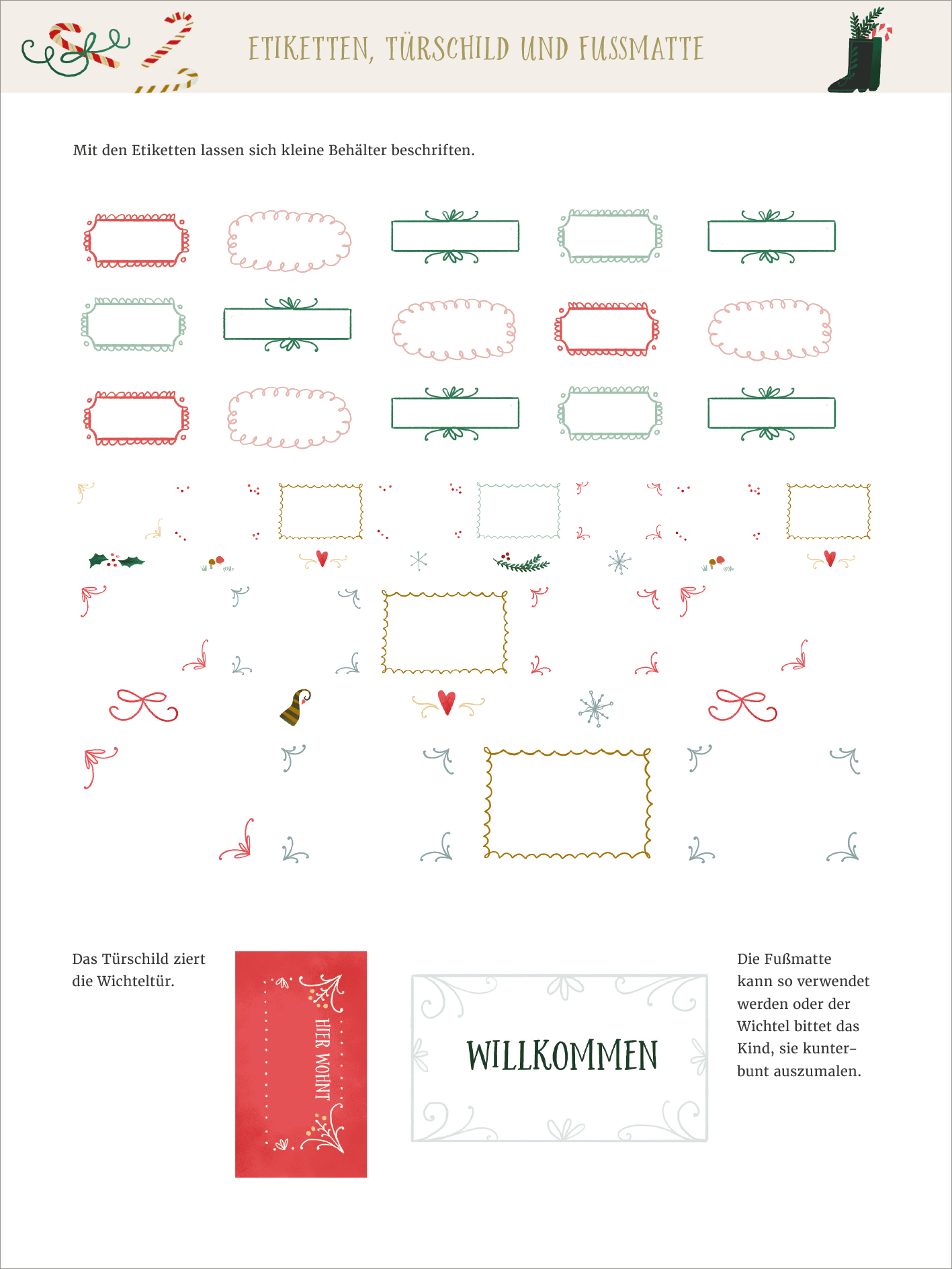 ETIKETTEN, TÜRSCHILD UND FUSSMATTE

Mit den Etiketten lassen sich kleine Behälter beschriften.

Das Türschild ziert die Wichteltür.

HIER WOHNT

WILLKOMMEN

Die Fußmatte kann so verwendet werden oder der Wichtel bittet das Kind, sie kunterbunt auszumalen.