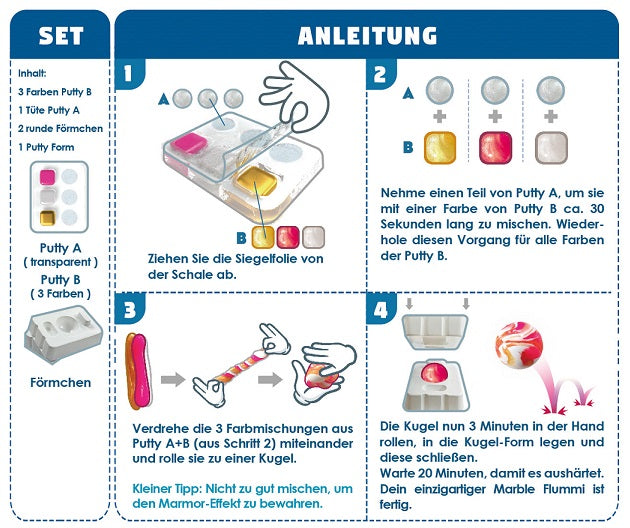 SET

Inhalt:
3 Farben Putty B
1 Tüte Putty A
2 runde Förmchen
1 Putty Form

Putty A
( transparent )
Putty B
( 3 Farben )

Förmchen

ANLEITUNG

1

A

B

Ziehen Sie die Siegelfolie von der Schale ab.

2

A

B

Nehme einen Teil von Putty A, um sie mit einer Farbe von Putty B ca. 30 Sekunden lang zu mischen. Wiederhole diesen Vorgang für alle Farben der Putty B.

3

Verdrehe die 3 Farbmischungen aus Putty A+B (aus Schritt 2) miteinander und rolle sie zu einer Kugel.

Kleiner Tipp: Nicht zu gut mischen, um den Marmor-Effekt zu bewahren.

4

Die Kugel nun 3 Minuten in der Hand rollen, in die Kugel-Form legen und diese schließen.
Warte 20 Minuten, damit es aushärtet. Dein einzigartiger Marble Flummi ist fertig.