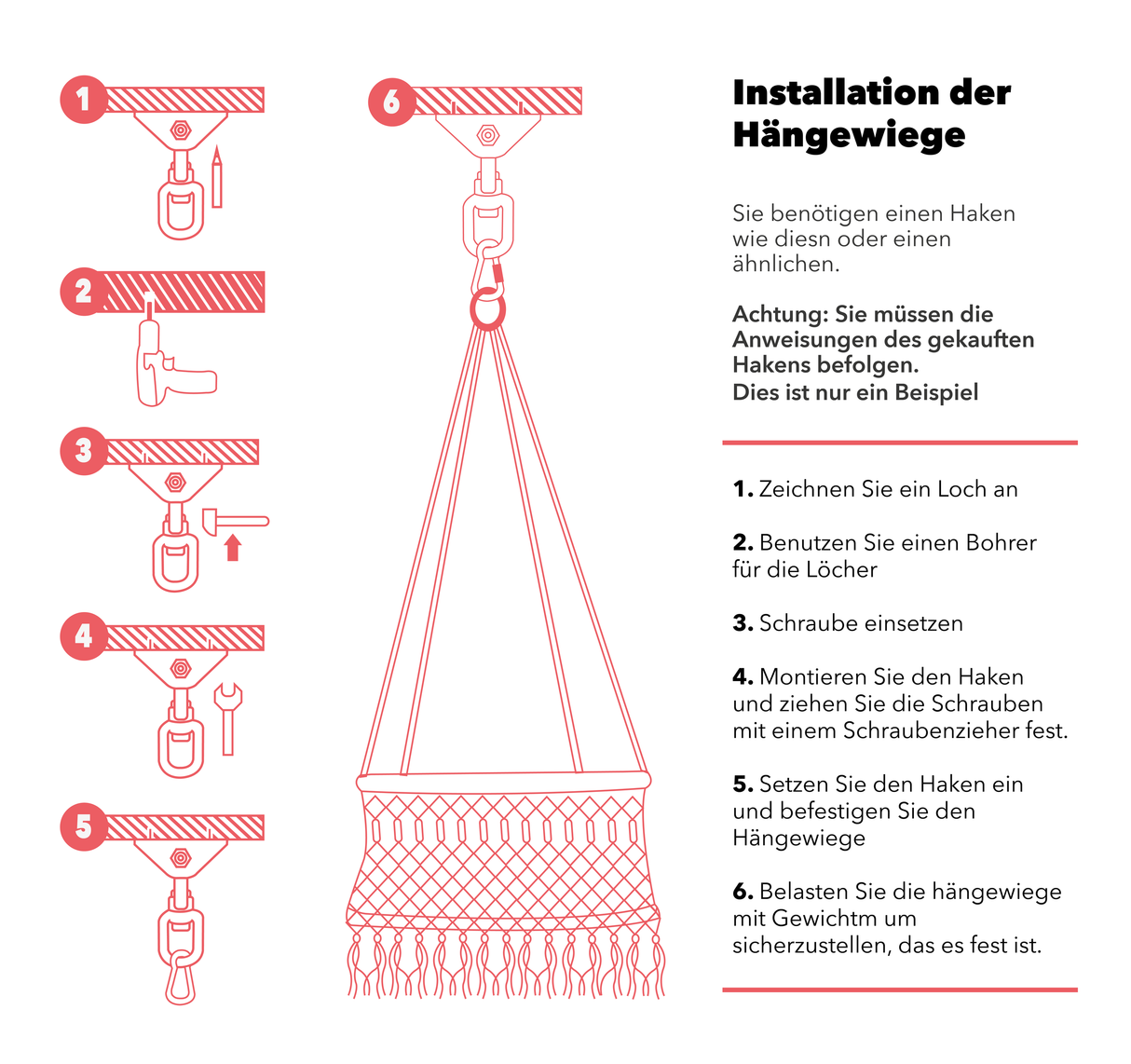 1

2

3

4

5

6

Installation der Hängewiege

Sie benötigen einen Haken wie diesn oder einen ähnlichen.

Achtung: Sie müssen die Anweisungen des gekauften Hakens befolgen.
Dies ist nur ein Beispiel

1. Zeichnen Sie ein Loch an

2. Benutzen Sie einen Bohrer für die Löcher

3. Schraube einsetzen

4. Montieren Sie den Haken und ziehen Sie die Schrauben mit einem Schraubenzieher fest.

5. Setzen Sie den Haken ein und befestigen Sie den Hängewiege

6. Belasten Sie die hängewiege mit Gewichtm um sicherzustellen, das es fest ist.