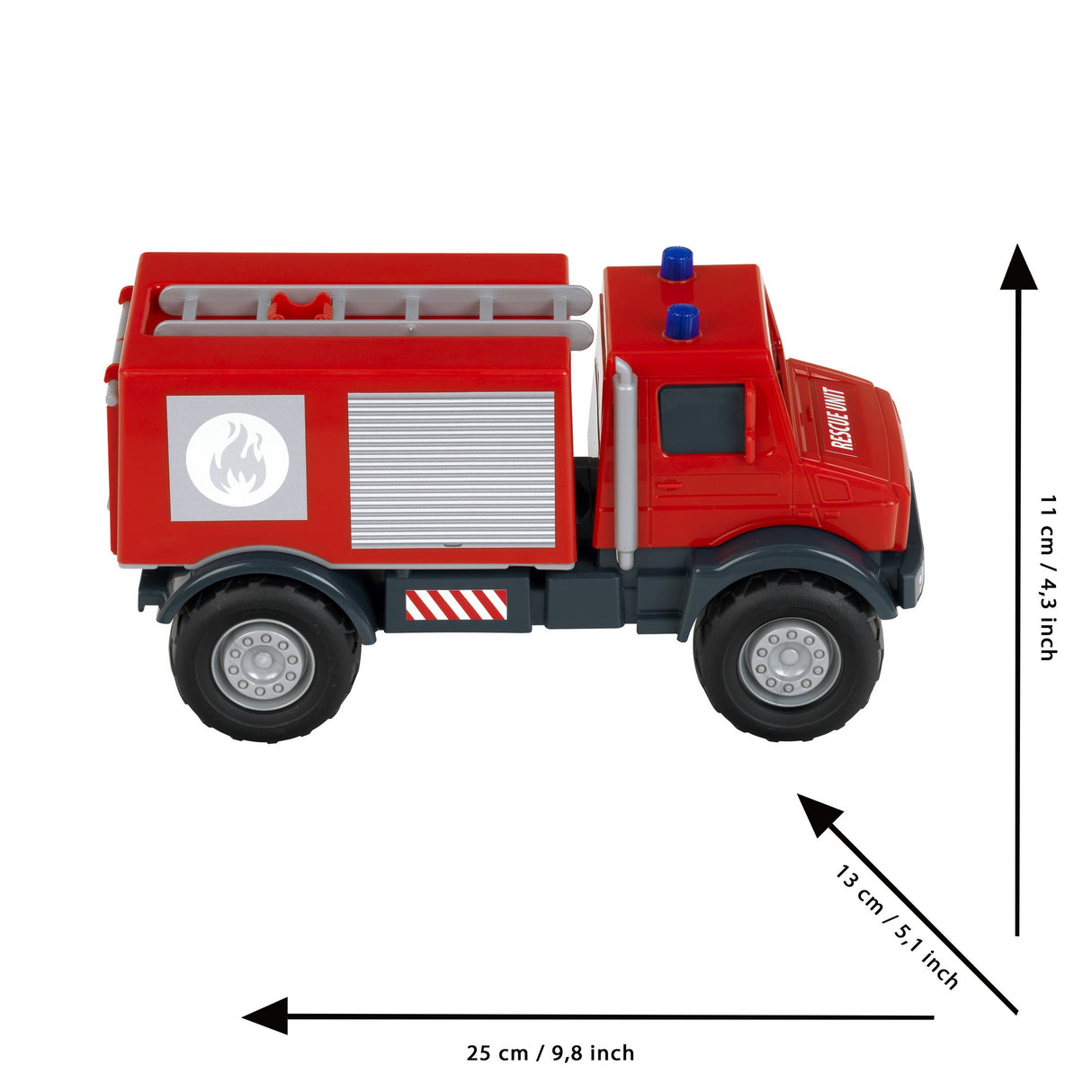 RESCUE UNIT

11 cm / 4,3 inch

13 cm / 5,1 inch

25 cm / 9,8 inch